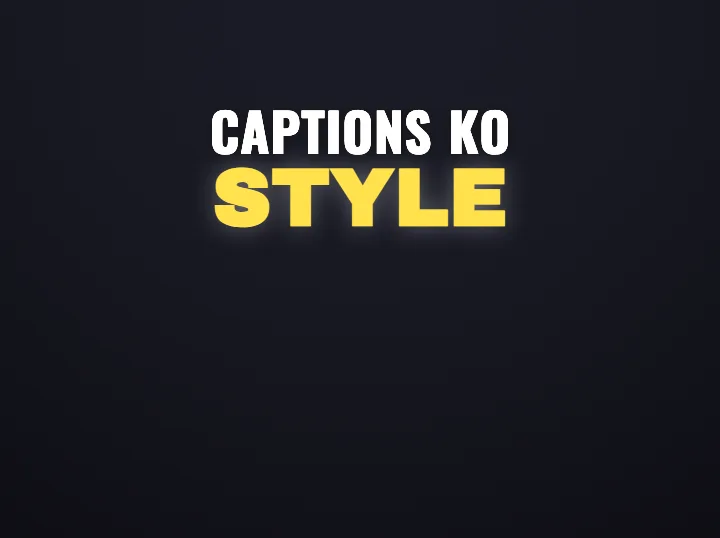 CAPTIONS KO
STYLE